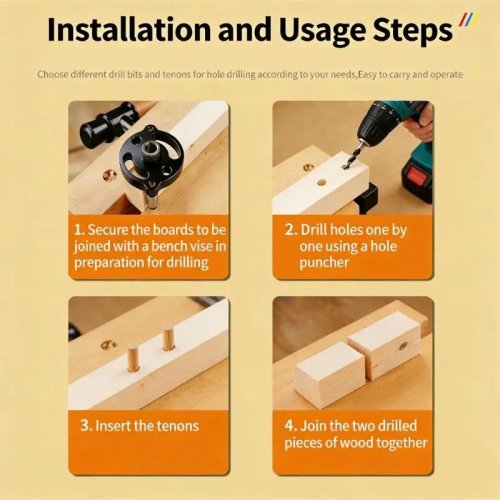 Installation and Usage Steps

Choose different drill bits and tenons for hole drilling according to your needs,Easy to carry and operate

1. Secure the boards to be joined with a bench vise in preparation for drilling

2. Drill holes one by one using a hole puncher

3. Insert the tenons

4. Join the two drilled pieces of wood together